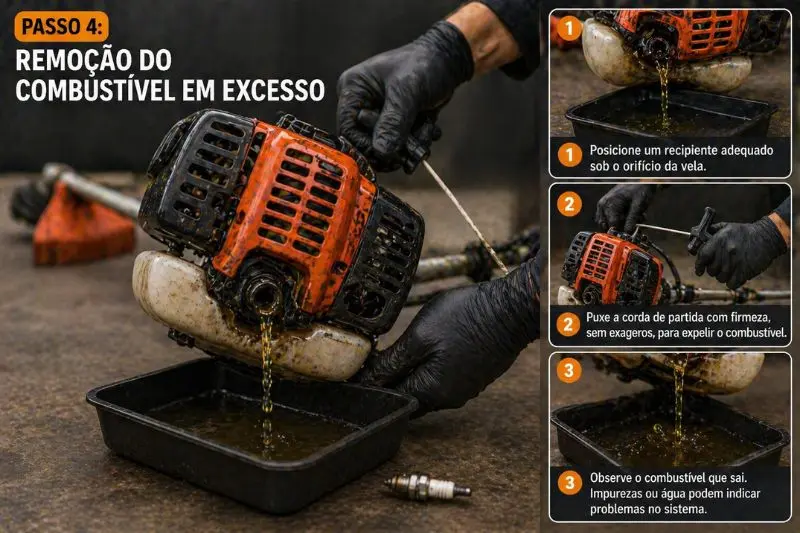 PASSO 4:

REMOÇÃO DO COMBUSTÍVEL EM EXCESSO

1

1 Posicione um recipiente adequado sob o orifício da vela.

2

2 Puxe a corda de partida com firmeza, sem exageros, para expelir o combustível.

3

3 Observe o combustível que sai. Impurezas ou água podem indicar problemas no sistema.